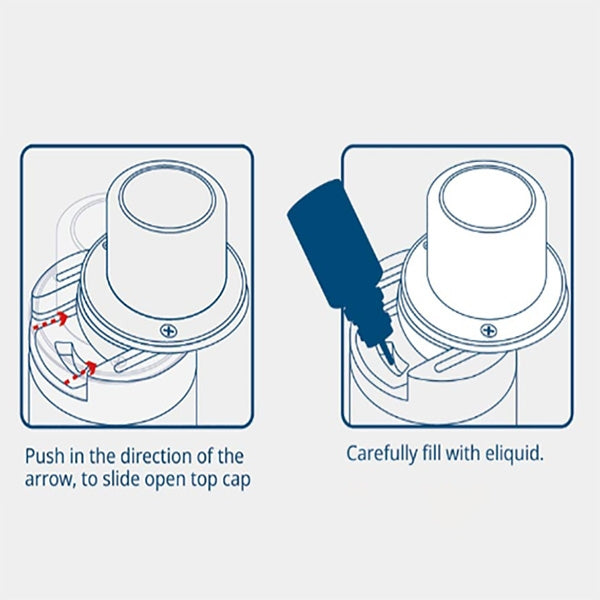 Push in the direction of the arrow, to slide open top cap

Carefully fill with eliquid.